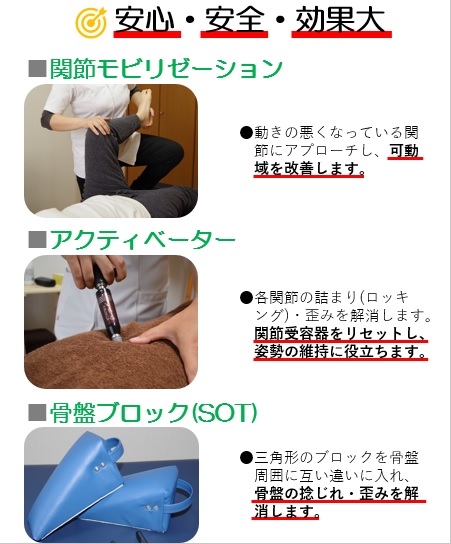 安心・安全・効果大

■関節モビリゼーション

●動きの悪くなっている関節にアプローチし、可動域を改善します。

■アクティベーター

●各関節の詰まり(ロッキング)・歪みを解消します。関節受容器をリセットし、姿勢の維持に役立ちます。

■骨盤ブロック(SOT)

●三角形のブロックを骨盤周囲に互い違いに入れ、骨盤の捻じれ・歪みを解消します。